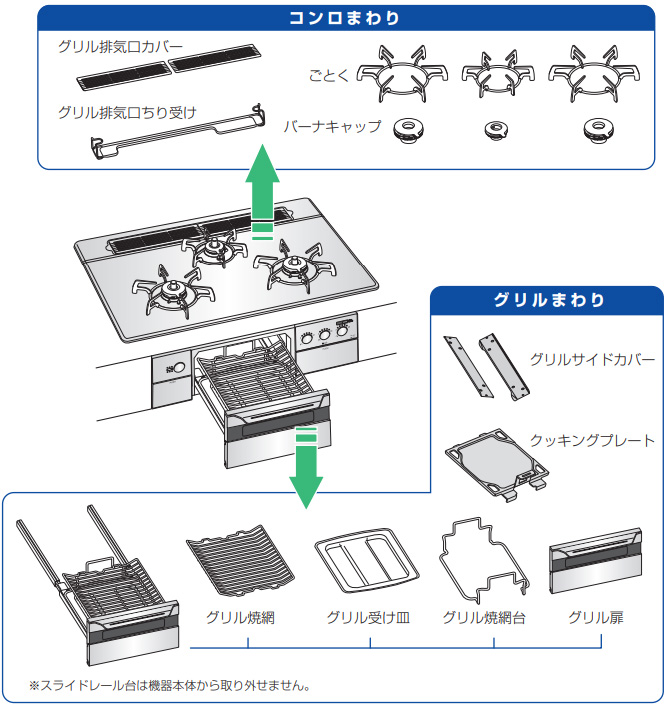 コンロまわり

グリル排気口カバー

グリル排気口ちり受け

ごとく

バーナキャップ

グリルまわり

グリルサイドカバー

クッキングプレート

グリル焼網

グリル受け皿

グリル焼網台

グリル扉

※スライドレール台は機器本体から取り外せません。