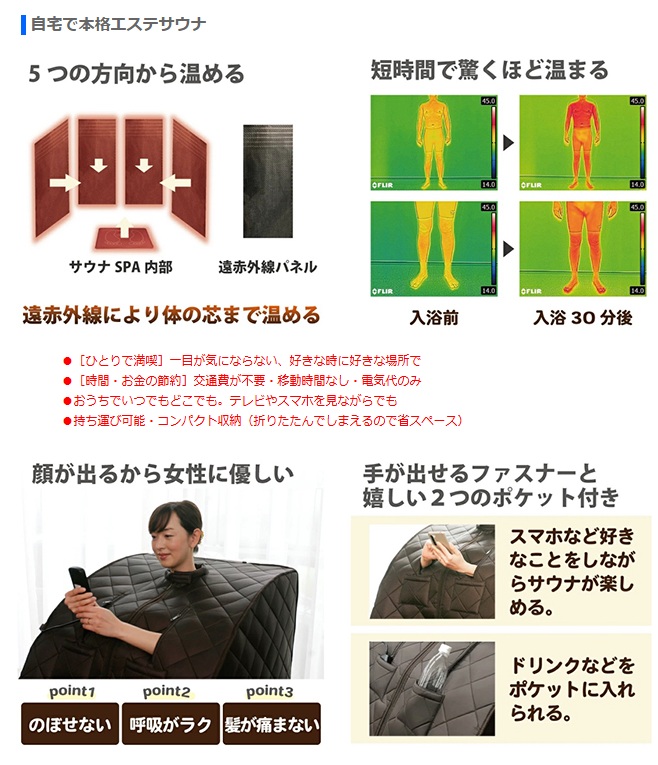 自宅で本格エステサウナ

5つの方向から温める

サウナ SPA 内部

遠赤外線パネル

遠赤外線により体の芯まで温める

短時間で驚くほど温まる

45.0

14.0

FLIR

45.0

14.0

FLIR

45.0

14.0

FLIR

45.0

14.0

FLIR

入浴前

入浴 30 分後

●［ひとりで満喫］一目が気にならない、好きな時に好きな場所で
●［時間・お金の節約］交通費が不要・移動時間なし・電気代のみ
●おうちでいつでもどこでも。テレビやスマホを見ながらでも
●持ち運び可能・コンパクト収納（折りたたんでしまえるので省スペース）

顔が出るから女性に優しい

point1
のぼせない

point2
呼吸がラク

point3
髪が痛まない

手が出せるファスナーと嬉しい２つのポケット付き

スマホなど好きなことをしながらサウナが楽しめる。

ドリンクなどをポケットに入れられる。